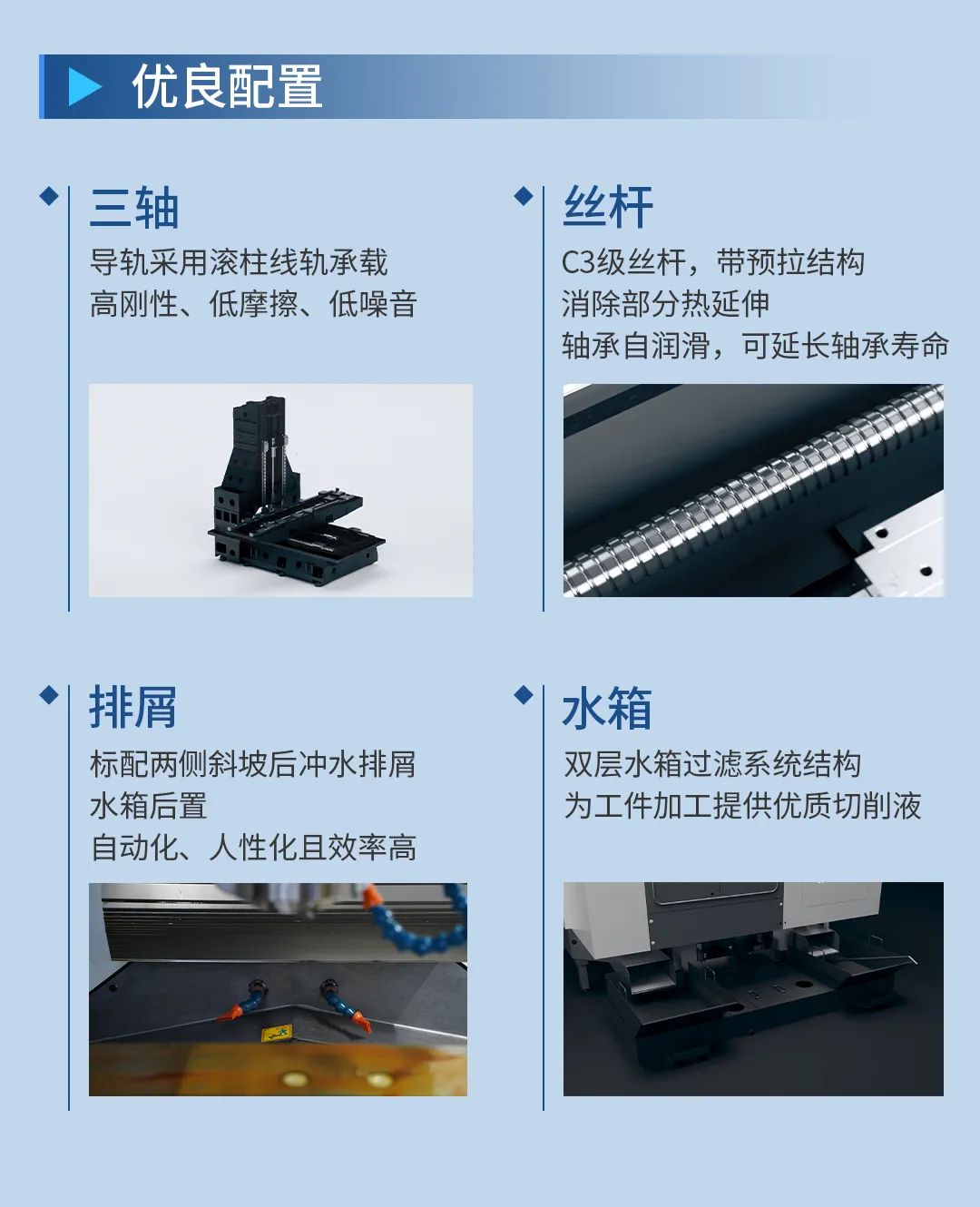 优良配置

三轴
导轨采用滚柱线轨承载
高刚性、低摩擦、低噪音

丝杆
C3级丝杆，带预拉结构
消除部分热延伸
轴承自润滑，可延长轴承寿命

排屑
标配两侧斜坡后冲水排屑
水箱后置
自动化、人性化且效率高

水箱
双层水箱过滤系统结构
为工件加工提供优质切削液