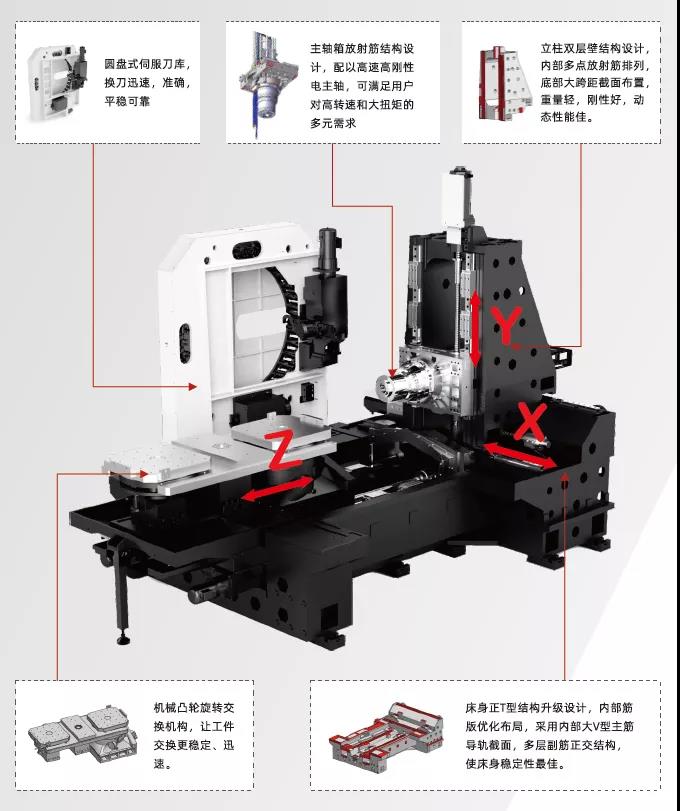 圆盘式伺服刀库，换刀迅速，准确，平稳可靠

主轴箱放射筋结构设计，配以高速高刚性电主轴，可满足用户对高转速和大扭矩的多元需求

立柱双层壁结构设计，内部多点放射筋排列，底部大跨距截面布置，重量轻，刚性好，动态性能佳。

Y

X

Z

机械凸轮旋转交换机构，让工件交换更稳定、迅速。

床身正T型结构升级设计，内部筋版优化布局，采用内部大V型主筋导轨截面，多层副筋正交结构，使床身稳定性最佳。