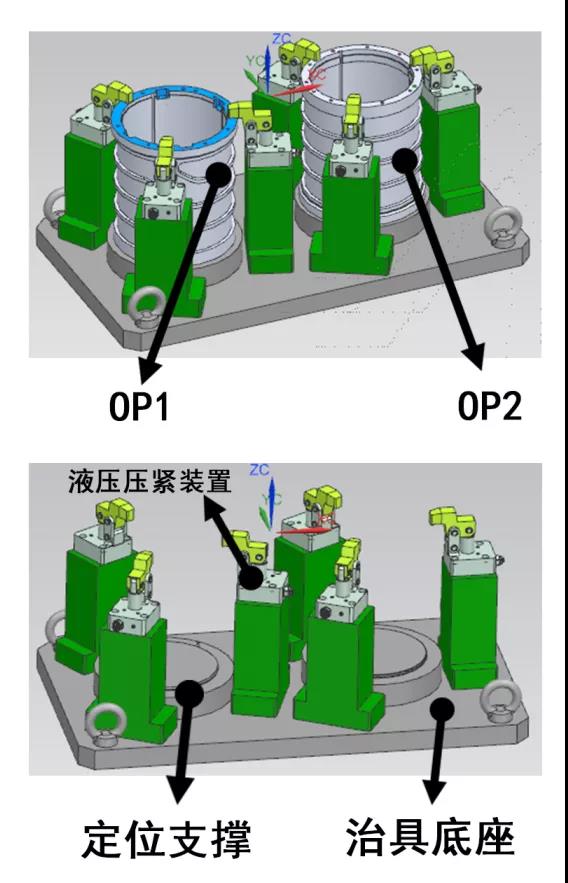 ZC
YC
XC
OP1
OP2
液压压紧装置
ZC
YC
XC
定位支撑
治具底座