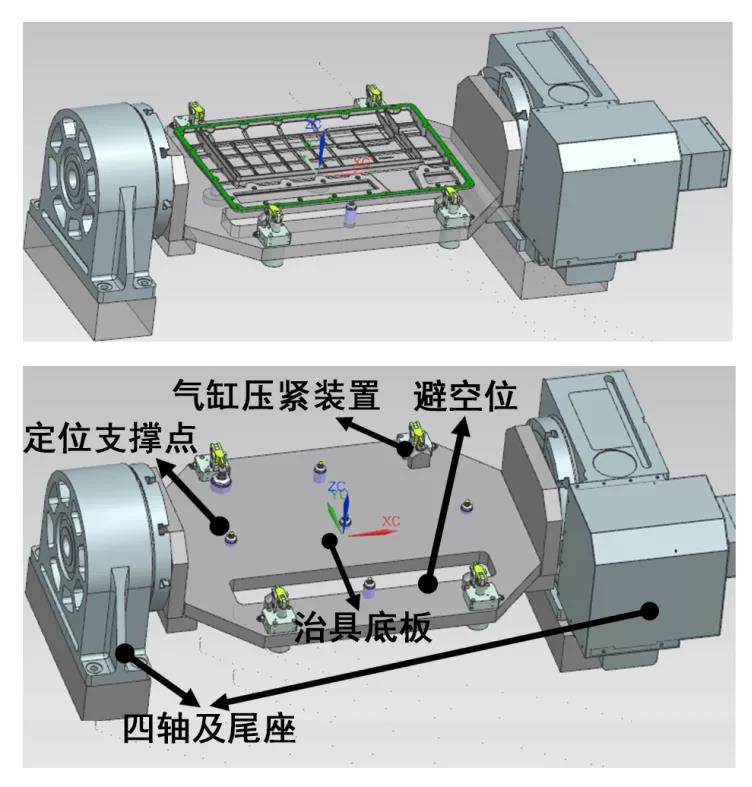 ZC
XC

气缸压紧装置
避空位
定位支撑点
ZC
YC
XC
治具底板
四轴及尾座